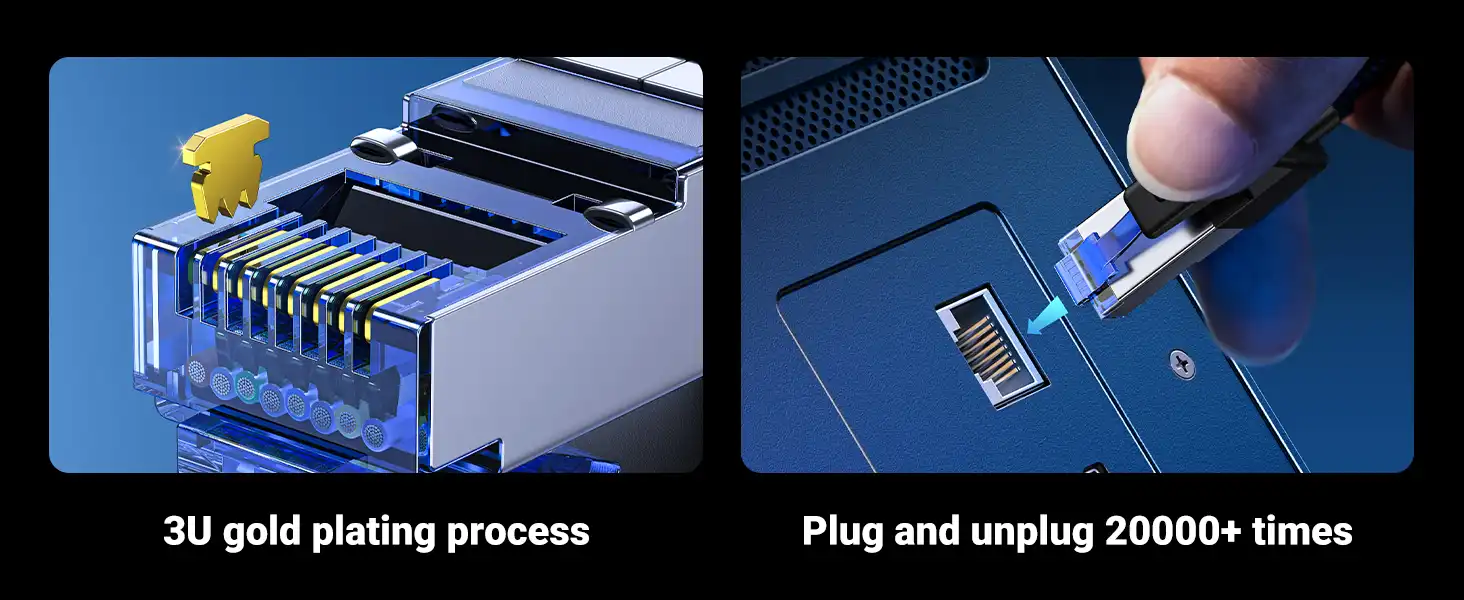 3U gold plating process

Plug and unplug 20000+ times